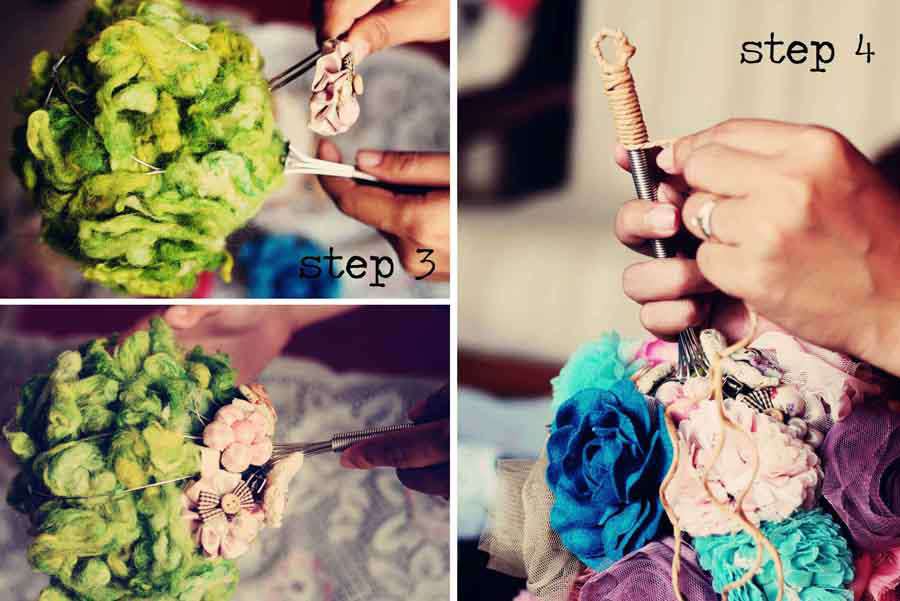 step 3

step 4